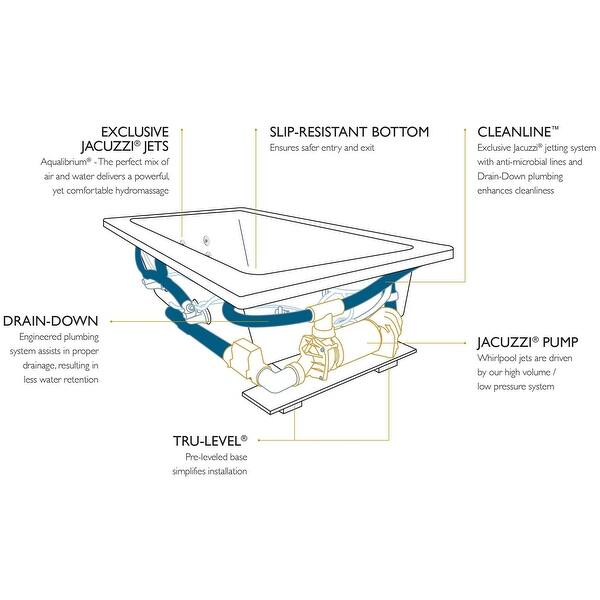 EXCLUSIVE JACUZZI® JETS
Aqualibrium® - The perfect mix of air and water delivers a powerful, yet comfortable hydromassage

SLIP-RESISTANT BOTTOM
Ensures safer entry and exit

CLEANLINE™
Exclusive Jacuzzi® jetting system with anti-microbial lines and Drain-Down plumbing enhances cleanliness

DRAIN-DOWN
Engineered plumbing system assists in proper drainage, resulting in less water retention

JACUZZI® PUMP
Whirlpool jets are driven by our high volume / low pressure system

TRU-LEVEL®
Pre-leveled base simplifies installation